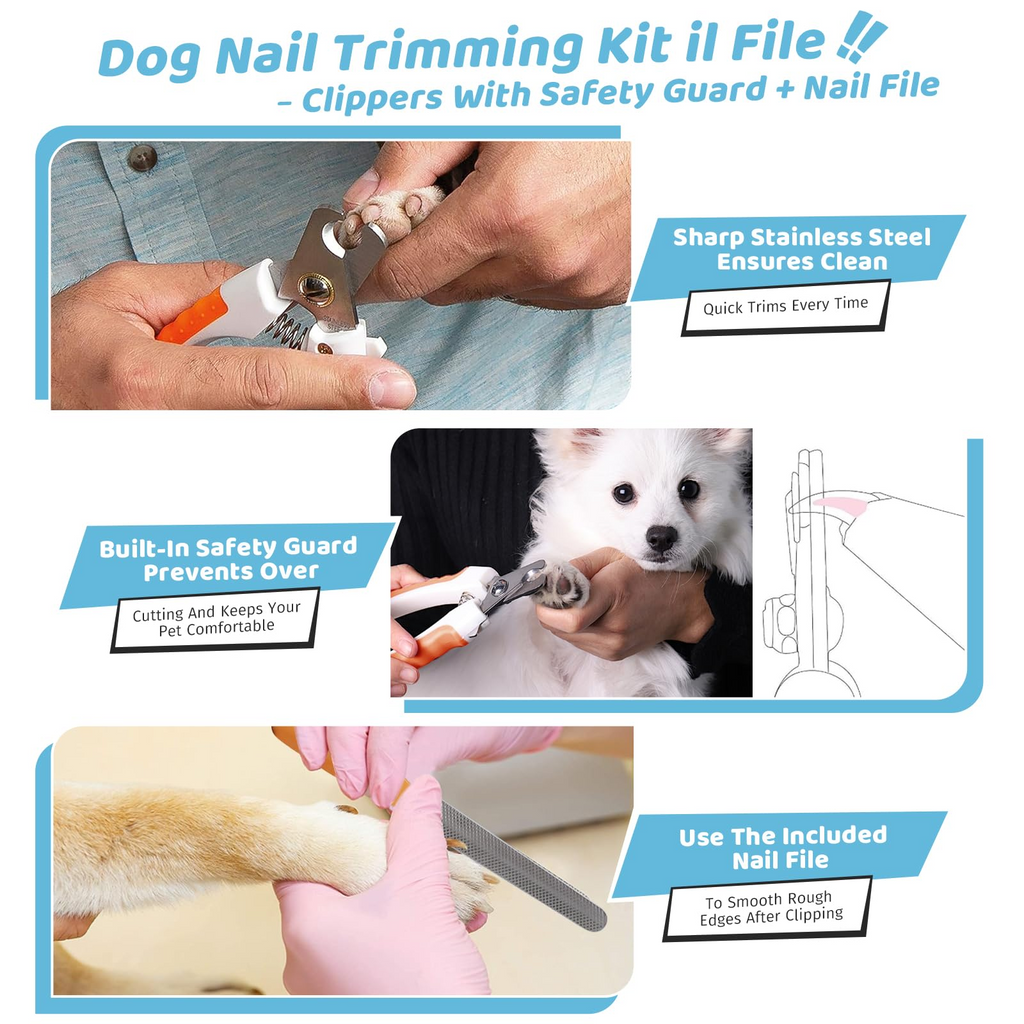 Dog Nail Trimming Kit il File !!
– Clippers With Safety Guard + Nail File

Sharp Stainless Steel Ensures Clean

Quick Trims Every Time

Built-In Safety Guard Prevents Over

Cutting And Keeps Your Pet Comfortable

Use The Included Nail File

To Smooth Rough Edges After Clipping